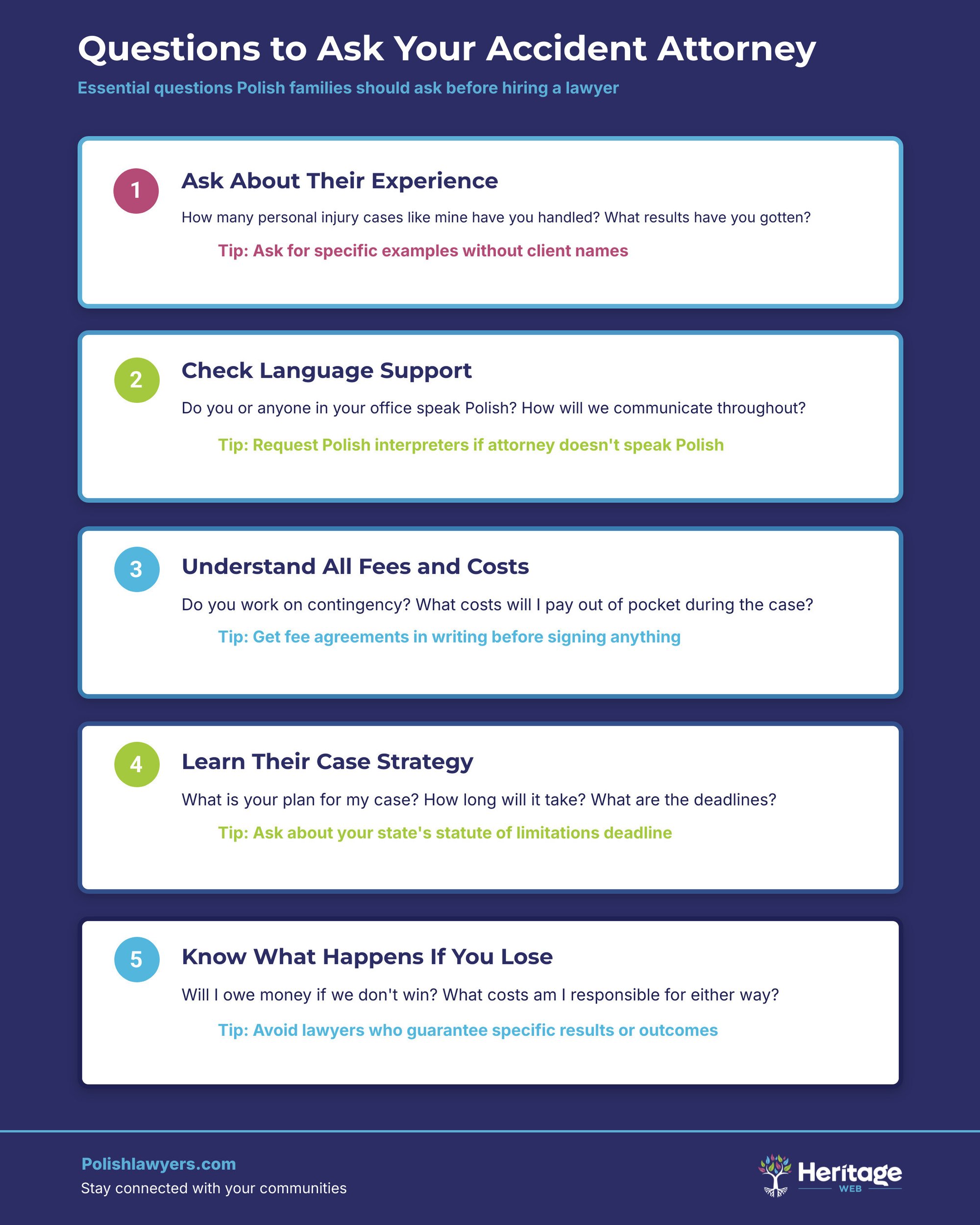 Questions to Ask Your Accident Attorney

Essential questions Polish families should ask before hiring a lawyer

1

Ask About Their Experience

How many personal injury cases like mine have you handled? What results have you gotten?

Tip: Ask for specific examples without client names

2

Check Language Support

Do you or anyone in your office speak Polish? How will we communicate throughout?

Tip: Request Polish interpreters if attorney doesn't speak Polish

3

Understand All Fees and Costs

Do you work on contingency? What costs will I pay out of pocket during the case?

Tip: Get fee agreements in writing before signing anything

4

Learn Their Case Strategy

What is your plan for my case? How long will it take? What are the deadlines?

Tip: Ask about your state's statute of limitations deadline

5

Know What Happens If You Lose

Will I owe money if we don't win? What costs am I responsible for either way?

Tip: Avoid lawyers who guarantee specific results or outcomes

Polishlawyers.com

Stay connected with your communities

Heritage WEB